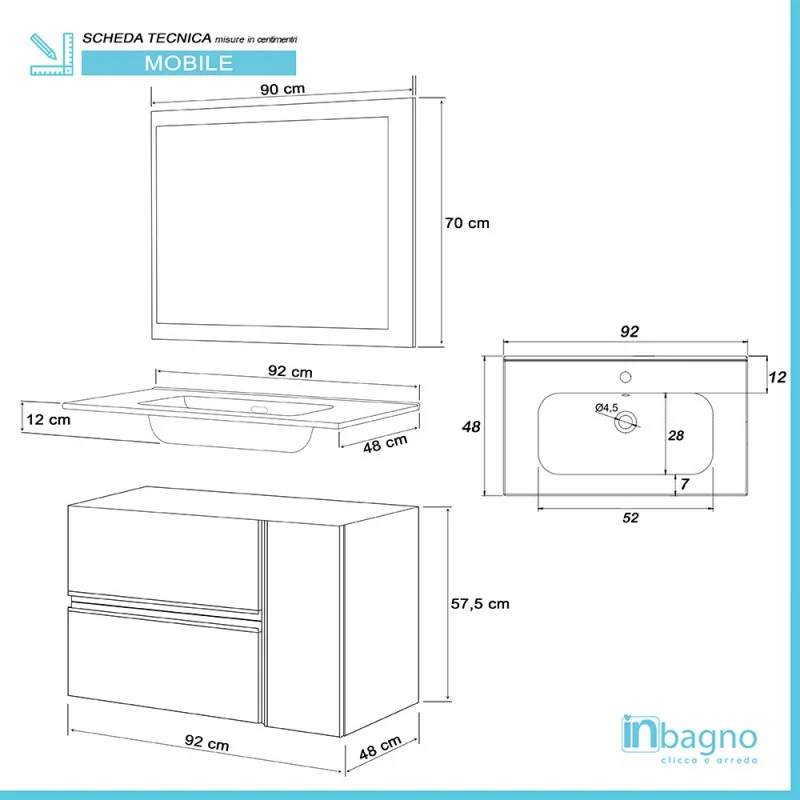 SCHEDA TECNICA misure in centimentri
MOBILE

90 cm
70 cm

92 cm
12 cm
48 cm

92
12
48
Ø4,5
28
7
52

57,5 cm
92 cm
48 cm

inbagno
clicca e arreda