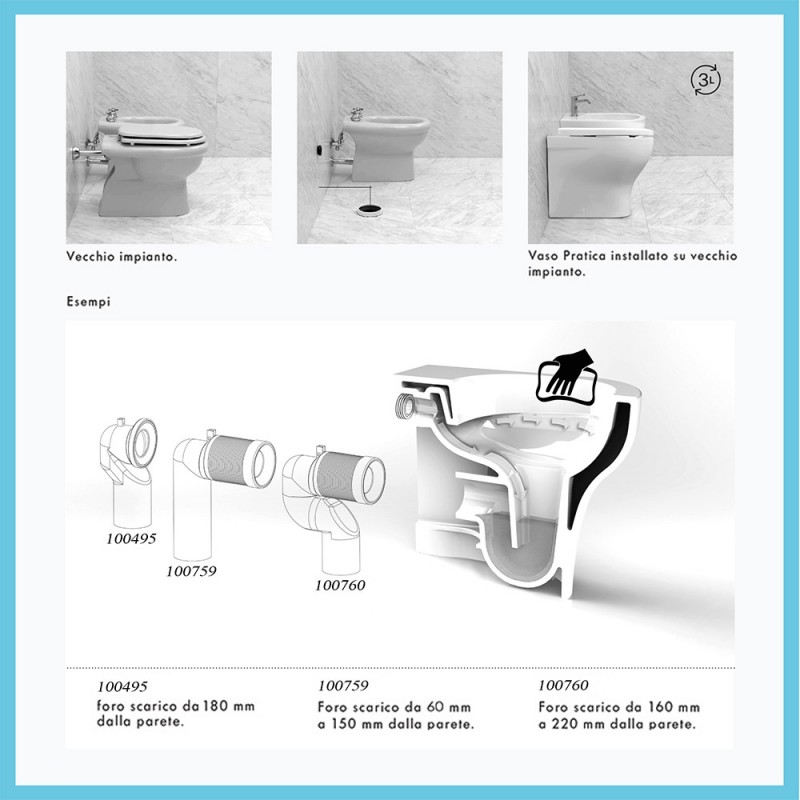 3L

Vecchio impianto.

Vaso Pratica installato su vecchio impianto.

Esempi

100495

100759

100760

100495
foro scarico da 180 mm dalla parete.

100759
Foro scarico da 60 mm a 150 mm dalla parete.

100760
Foro scarico da 160 mm a 220 mm dalla parete.