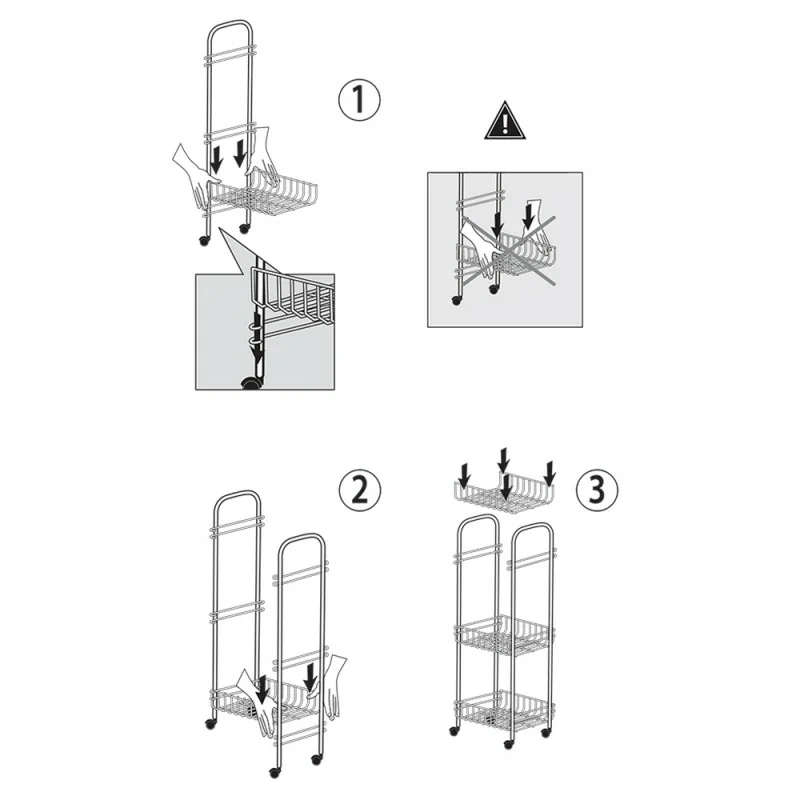 1

!

2

3