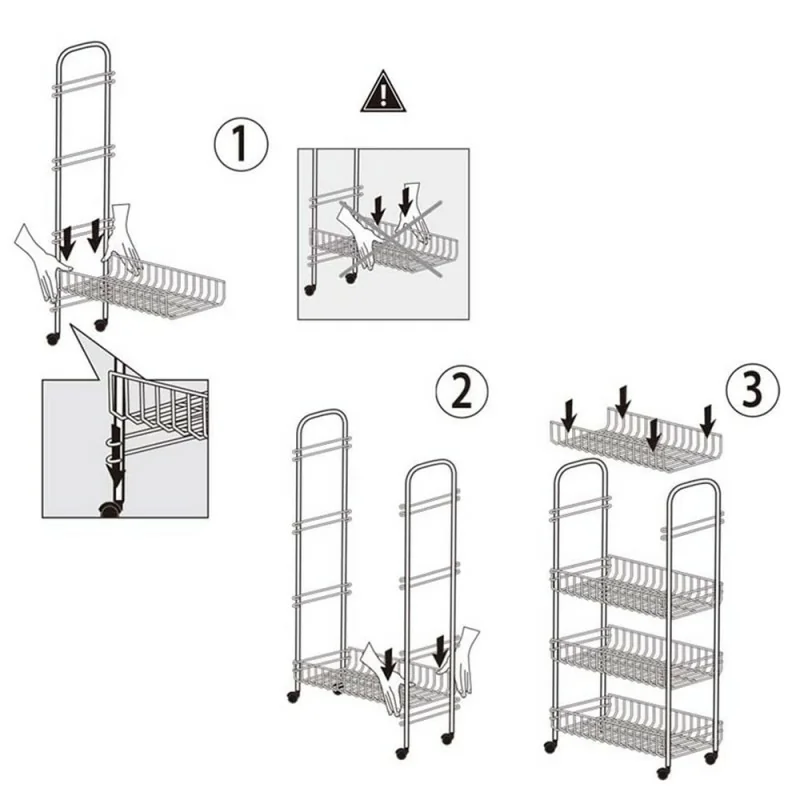 1

2

3