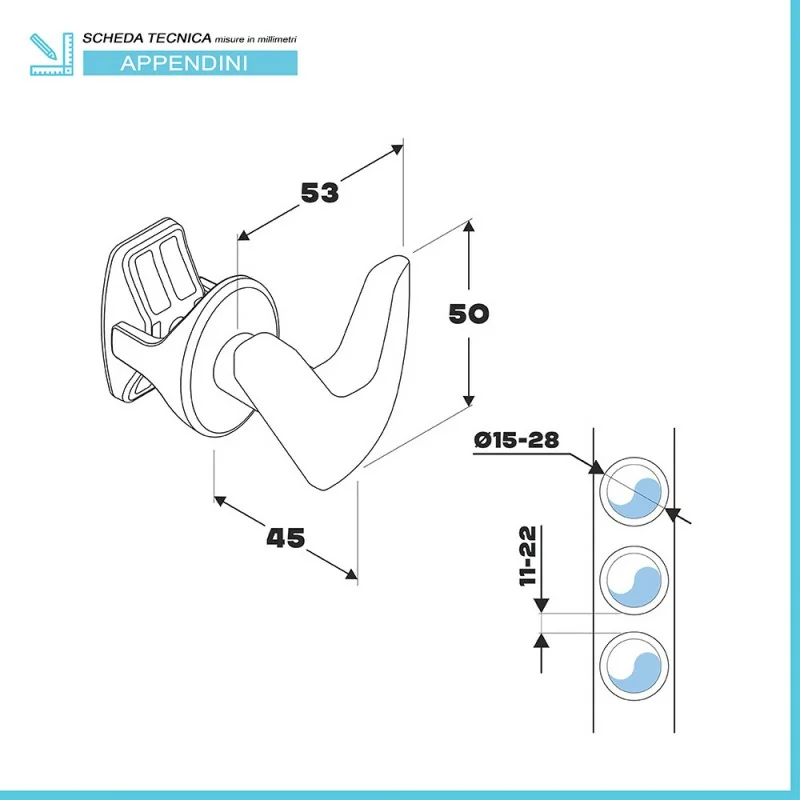 SCHEDA TECNICA misure in millimetri
APPENDINI

53
50
45
Ø15-28
11-22