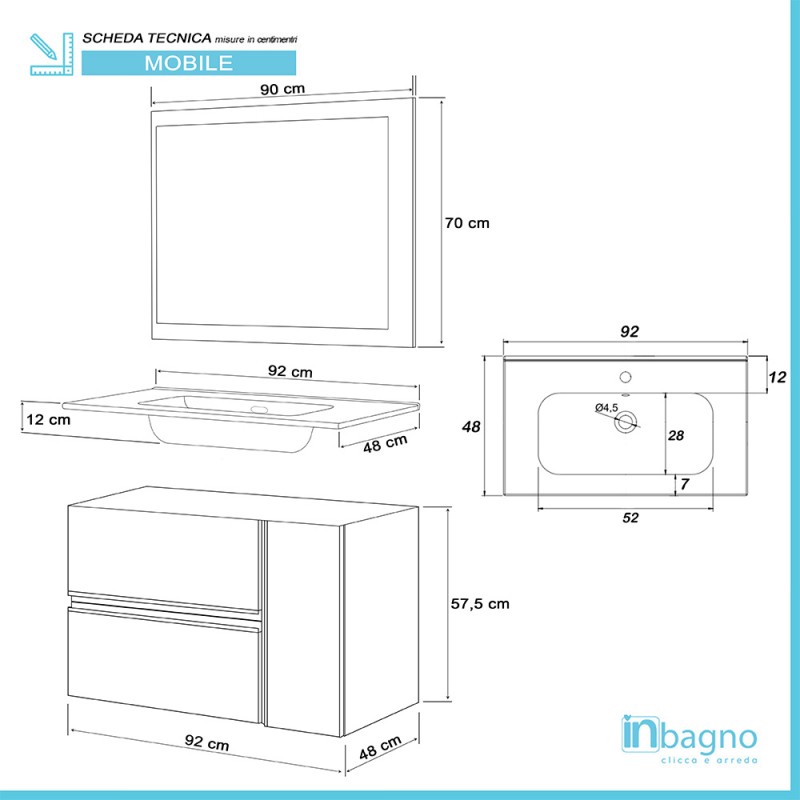 SCHEDA TECNICA misure in centimentri
MOBILE

90 cm
70 cm

92 cm
12 cm
48 cm

92
12
48
Ø4,5
28
7
52

57,5 cm
92 cm
48 cm

inbagno
clicca e arreda