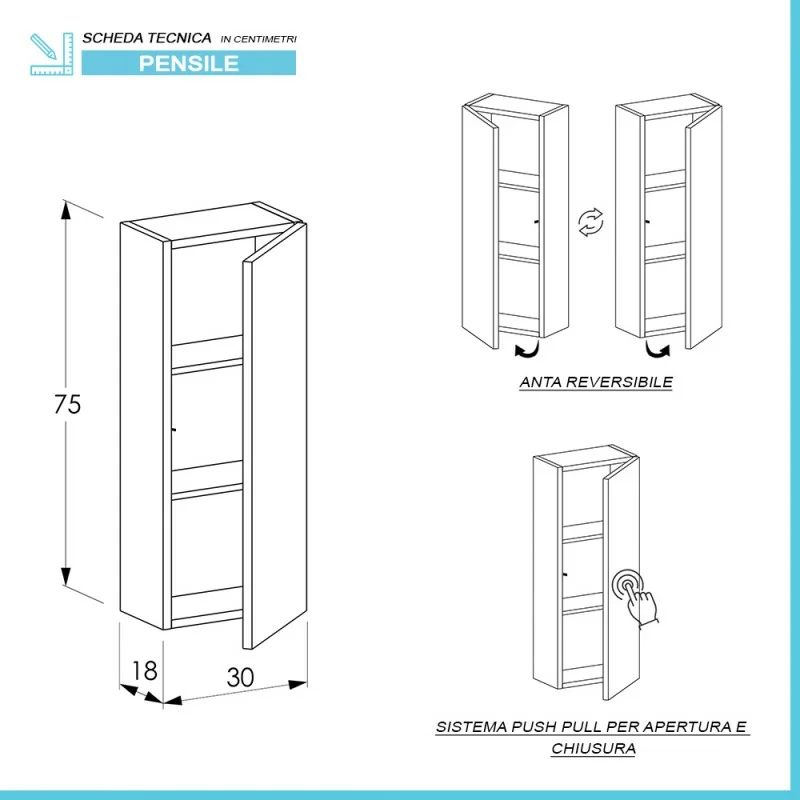 SCHEDA TECNICA IN CENTIMETRI
PENSILE

75

18

30

ANTA REVERSIBILE

SISTEMA PUSH PULL PER APERTURA E CHIUSURA