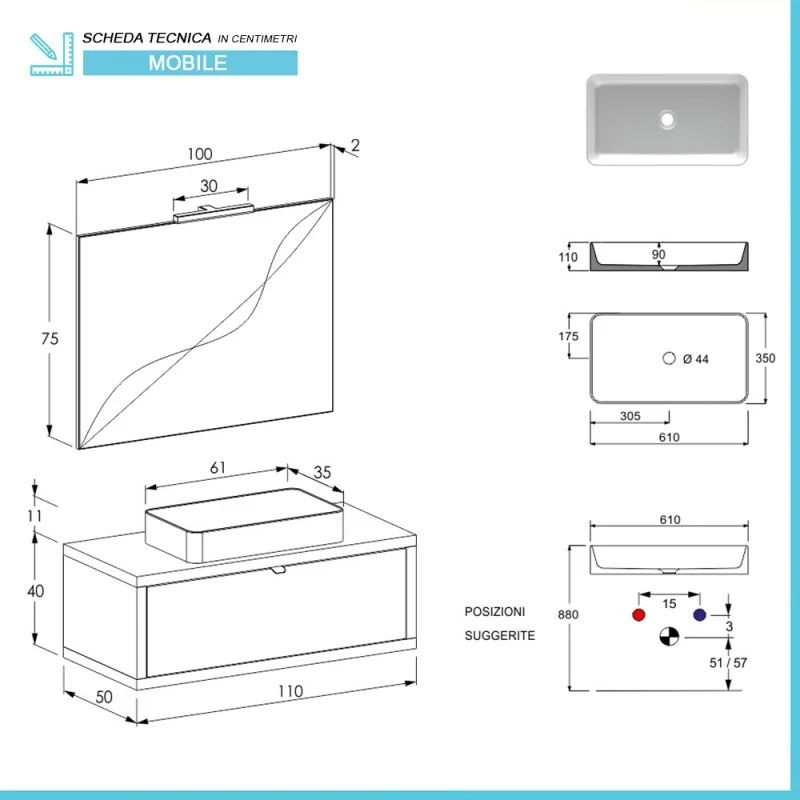 SCHEDA TECNICA IN CENTIMETRI

MOBILE

100

2

30

75

61

35

11

40

50

110

110

90

175

Ø 44

350

305

610

610

POSIZIONI

SUGGERITE

880

15

3

51 / 57