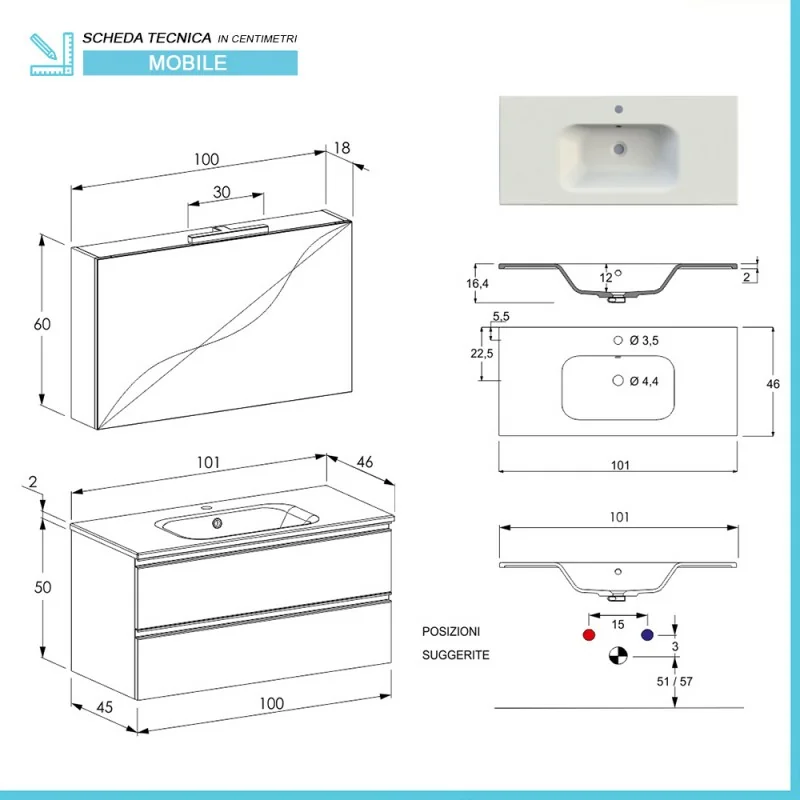 SCHEDA TECNICA IN CENTIMETRI
MOBILE

100
18
30
60

101
46
2
50
45
100

16,4
12
2
5,5
22,5
Ø 3,5
Ø 4,4
46
101

101
POSIZIONI
SUGGERITE
15
3
51 / 57