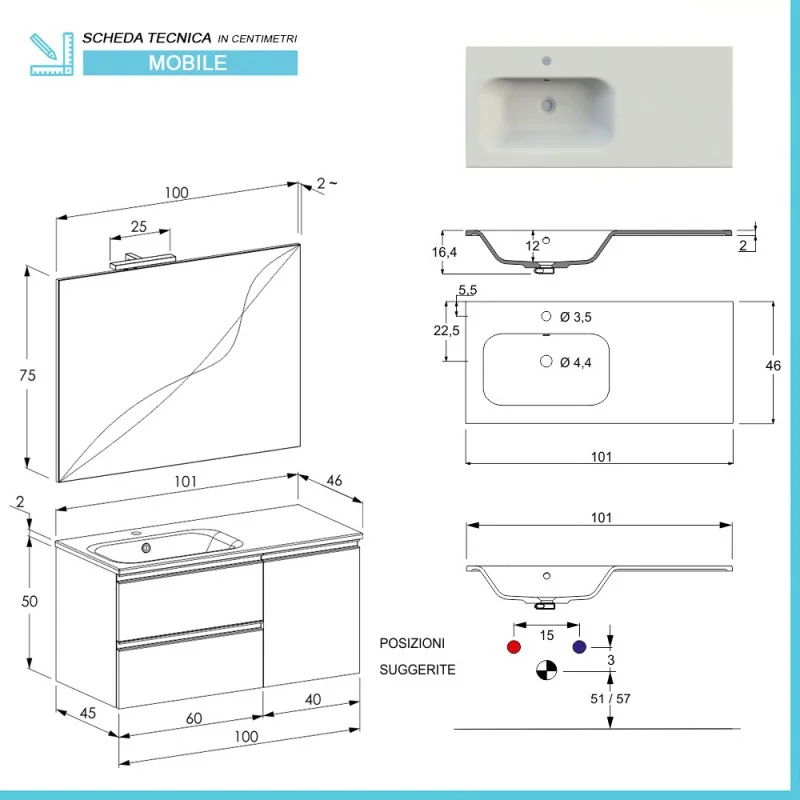 SCHEDA TECNICA IN CENTIMETRI
MOBILE

100
2 ~
25
75
101
46
2
50
45
60
40
100

16,4
12
2
5,5
22,5
Ø 3,5
Ø 4,4
46
101

101
POSIZIONI
SUGGERITE
15
3
51 / 57