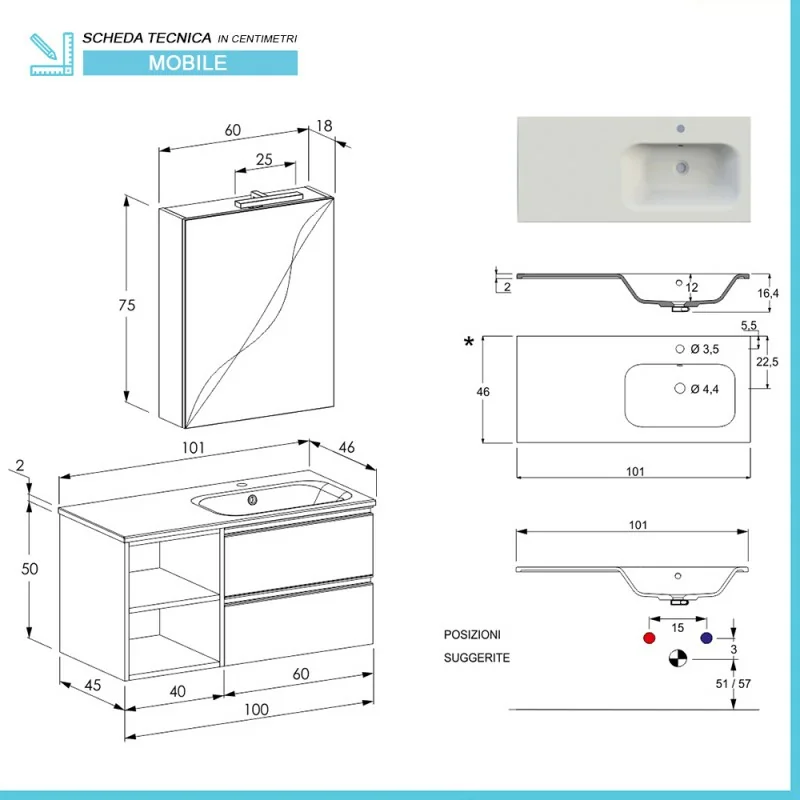 SCHEDA TECNICA IN CENTIMETRI
MOBILE

60
18
25
75

101
46
2
50
45
40
60
100

2
12
16,4

*
5,5
Ø 3,5
22,5
46
Ø 4,4
101

101

POSIZIONI
SUGGERITE
15
3
51 / 57