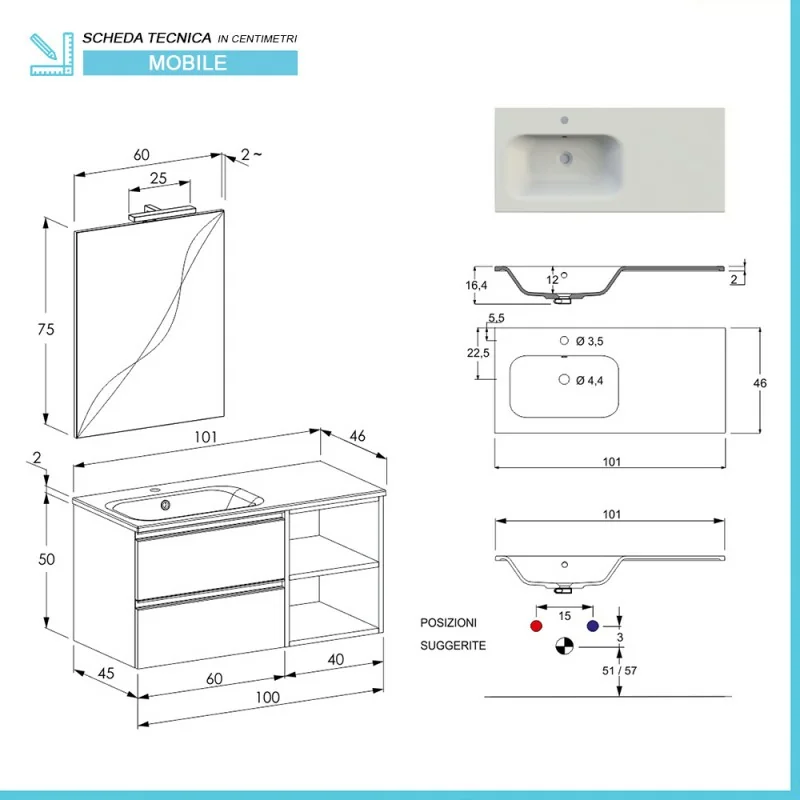 SCHEDA TECNICA IN CENTIMETRI
MOBILE

60
2 ~
25
75
101
46
2
50
45
60
40
100

16,4
12
2
5,5
22,5
Ø 3,5
Ø 4,4
46
101

101
POSIZIONI
SUGGERITE
15
3
51 / 57