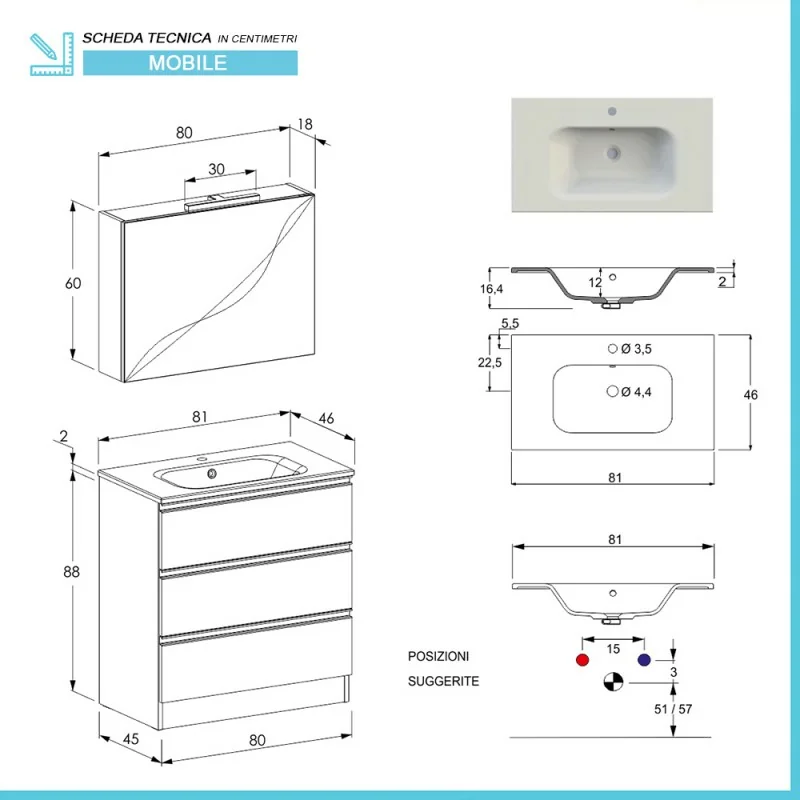 SCHEDA TECNICA IN CENTIMETRI
MOBILE

80
18
30
60

81
46
2
88
45
80

16,4
12
2
5,5
22,5
Ø 3,5
Ø 4,4
46
81

81
POSIZIONI
SUGGERITE
15
3
51 / 57