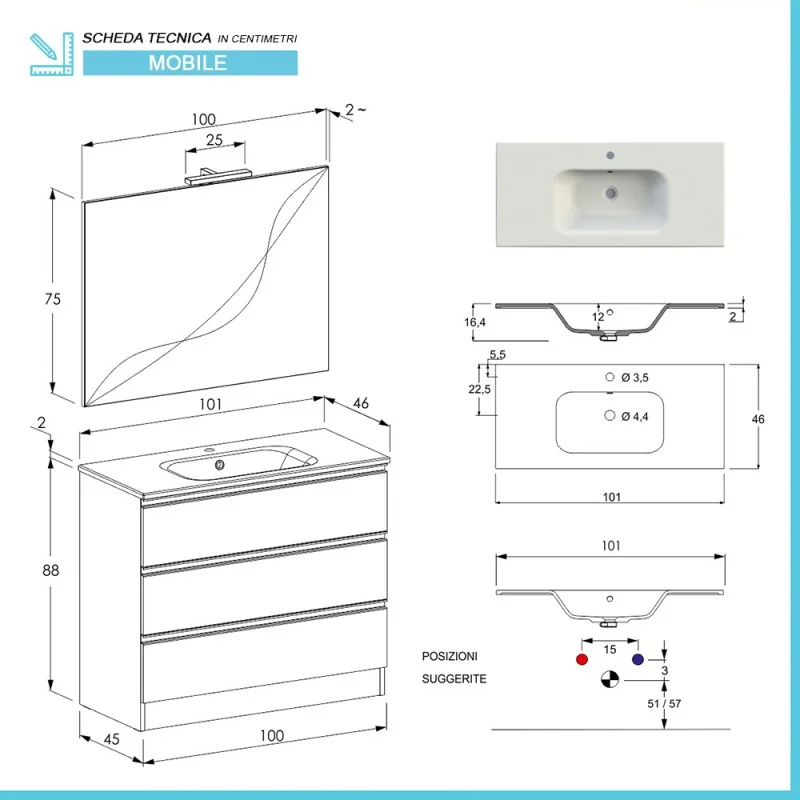 SCHEDA TECNICA IN CENTIMETRI
MOBILE

100
2 ~
25
75
101
46
2
88
45
100

16,4
12
2
5,5
22,5
Ø 3,5
Ø 4,4
46
101

101
POSIZIONI
SUGGERITE
15
3
51 / 57