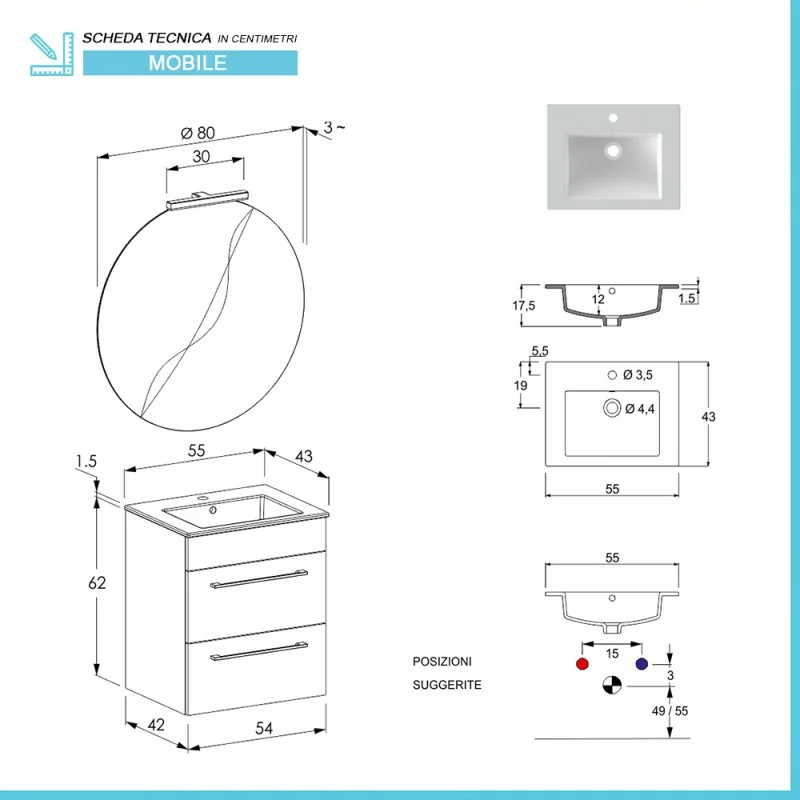 SCHEDA TECNICA IN CENTIMETRI
MOBILE

Ø 80
3 ~
30

55
43
1.5
62
42
54

17,5
12
1.5

5,5
19
Ø 3,5
Ø 4,4
43
55

55
POSIZIONI
SUGGERITE
15
3
49 / 55