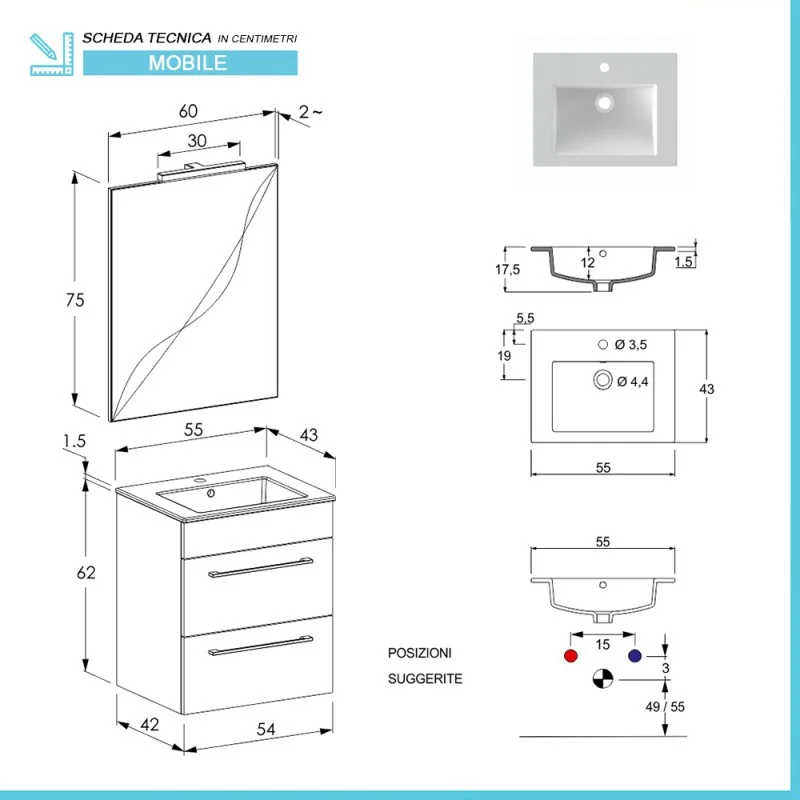 SCHEDA TECNICA IN CENTIMETRI

MOBILE

60

2 ~

30

75

55

43

1.5

62

42

54

17,5

12

1.5

5,5

19

Ø 3,5

Ø 4,4

43

55

55

POSIZIONI

SUGGERITE

15

3

49 / 55