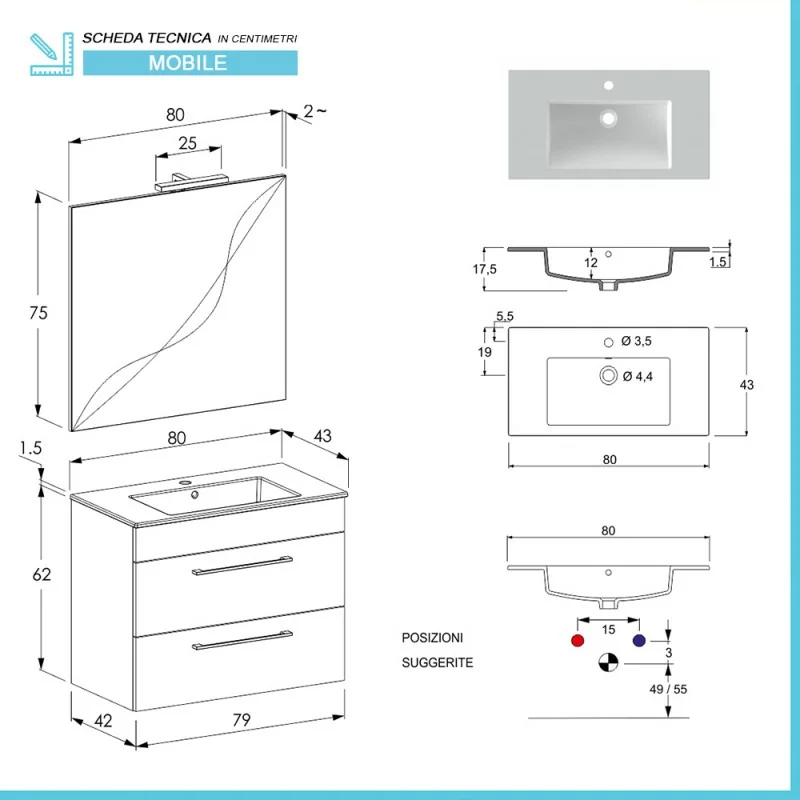 SCHEDA TECNICA IN CENTIMETRI
MOBILE

80
2~
25
75
80
43
1.5
62
42
79

17,5
12
1.5
5,5
19
Ø 3,5
Ø 4,4
43
80
80

POSIZIONI
SUGGERITE
15
3
49 / 55