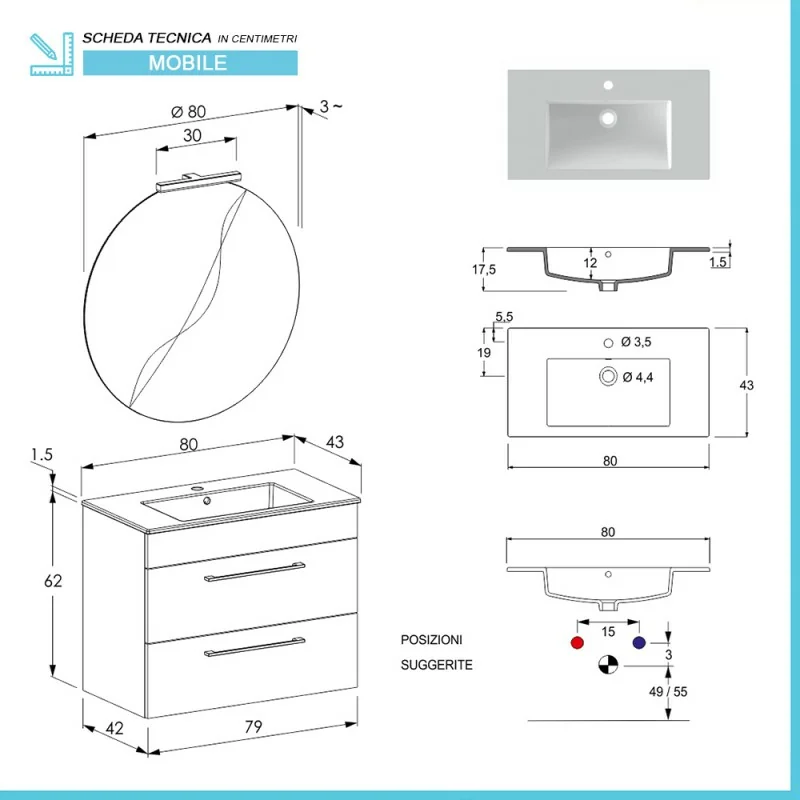 SCHEDA TECNICA IN CENTIMETRI
MOBILE

Ø 80
3 ~
30

80
43
1.5
62
42
79

17,5
12
1.5

5,5
19
Ø 3,5
Ø 4,4
43
80

80

POSIZIONI
SUGGERITE
15
3
49 / 55