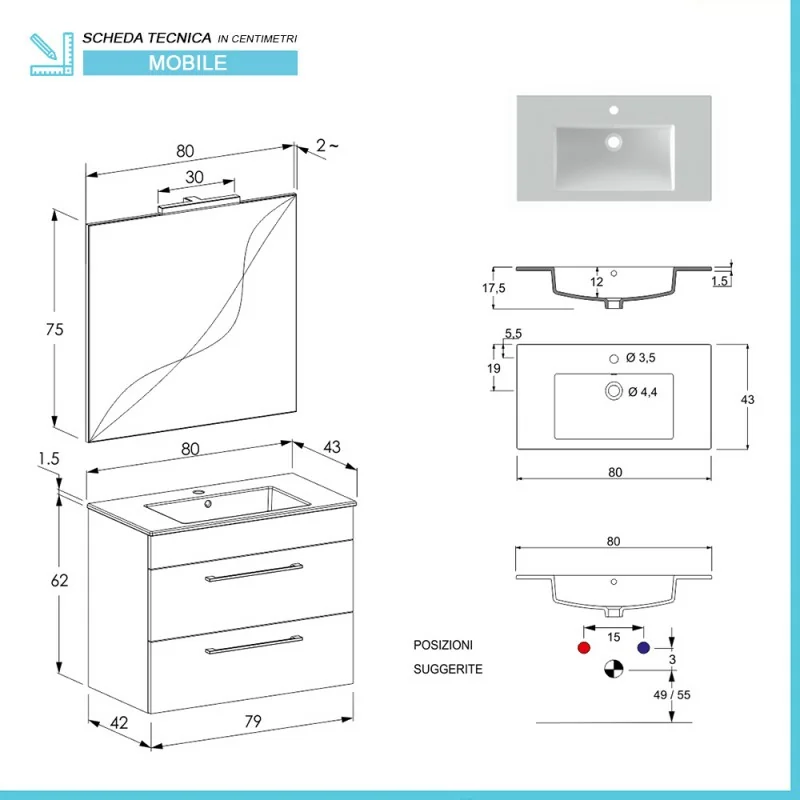 SCHEDA TECNICA IN CENTIMETRI

MOBILE

80

2 ~

30

75

80

43

1.5

62

42

79

17,5

12

1,5

5,5

19

Ø 3,5

Ø 4,4

43

80

80

POSIZIONI

SUGGERITE

15

3

49 / 55