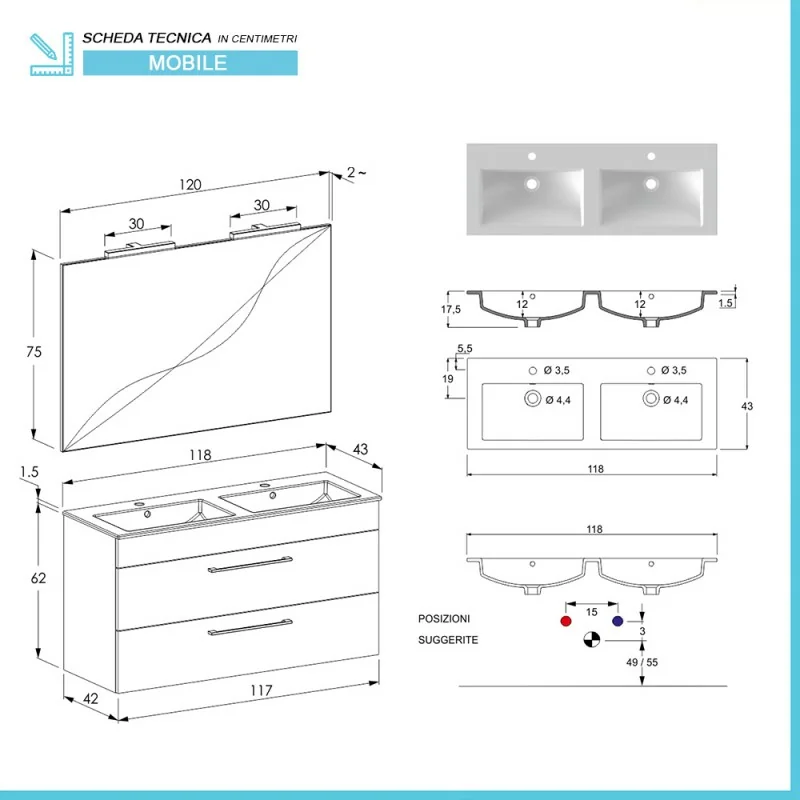 SCHEDA TECNICA IN CENTIMETRI
MOBILE

120
2 ~
30
30
75
118
43
1.5
62
42
117

17,5
12
12
1.5
5,5
19
Ø 3,5
Ø 3,5
Ø 4,4
Ø 4,4
43
118

118
POSIZIONI
SUGGERITE
15
3
49 / 55