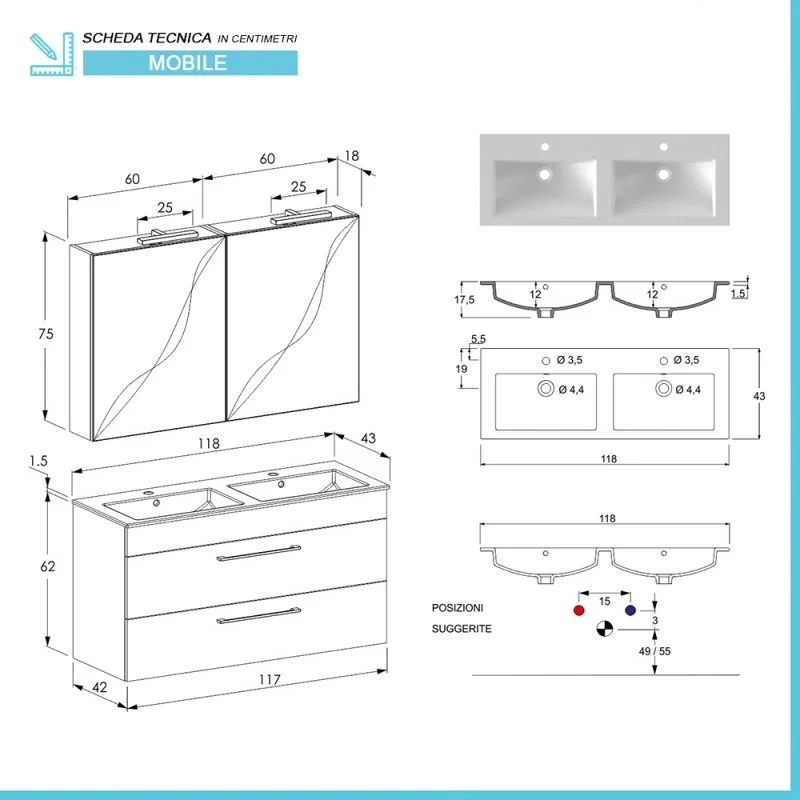 SCHEDA TECNICA IN CENTIMETRI
MOBILE

60
60
18
25
25
75
118
43
1.5
62
42
117

17,5
12
12
1.5
5,5
19
Ø 3,5
Ø 3,5
Ø 4,4
Ø 4,4
43
118

118
POSIZIONI
SUGGERITE
15
3
49 / 55