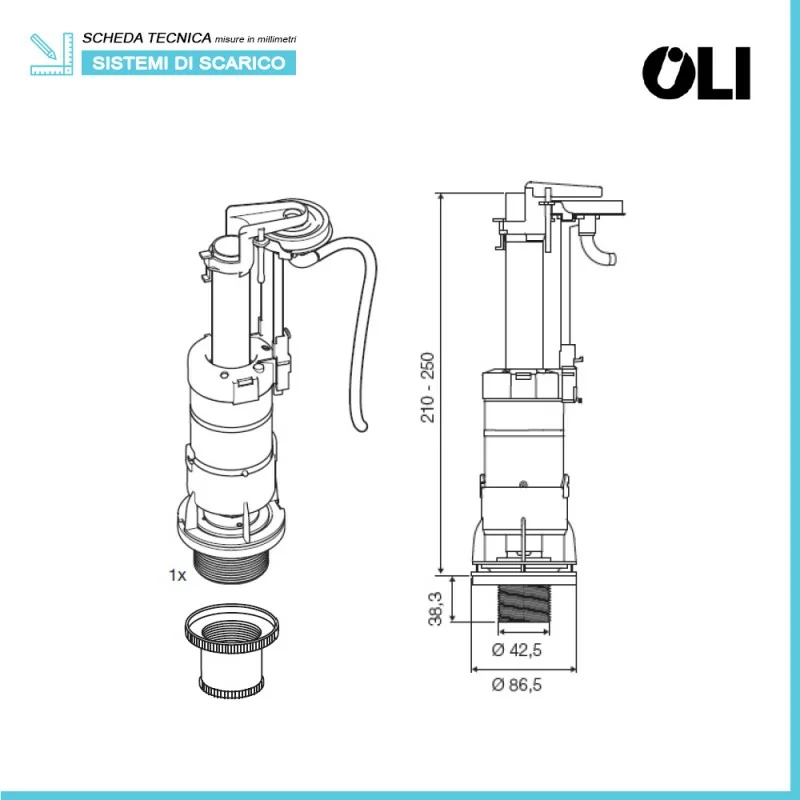 SCHEDA TECNICA misure in millimetri
SISTEMI DI SCARICO

OLI

1x

210 - 250

38,3

Ø 42,5

Ø 86,5