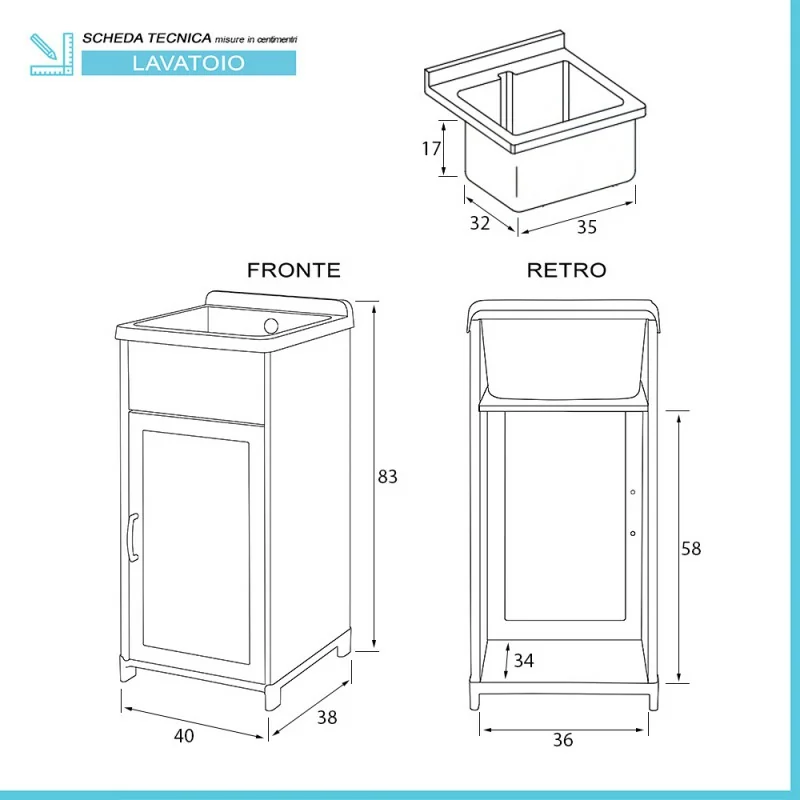 SCHEDA TECNICA misure in centimentri

LAVATOIO

17

32

35

FRONTE

RETRO

83

58

34

40

38

36