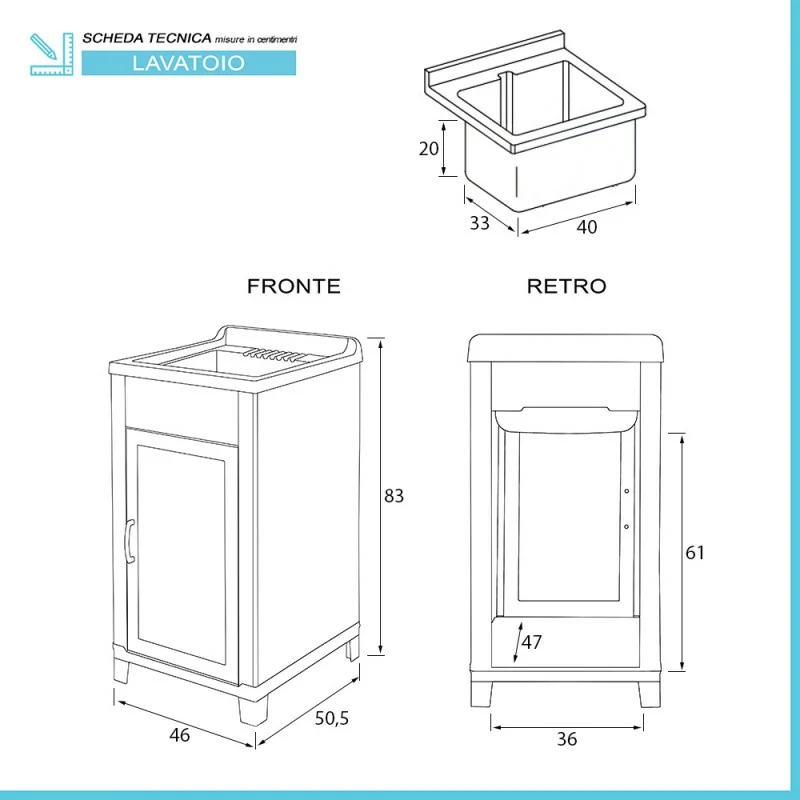 SCHEDA TECNICA misure in centimentri
LAVATOIO

20
33
40

FRONTE

RETRO

83
46
50,5

61
47
36