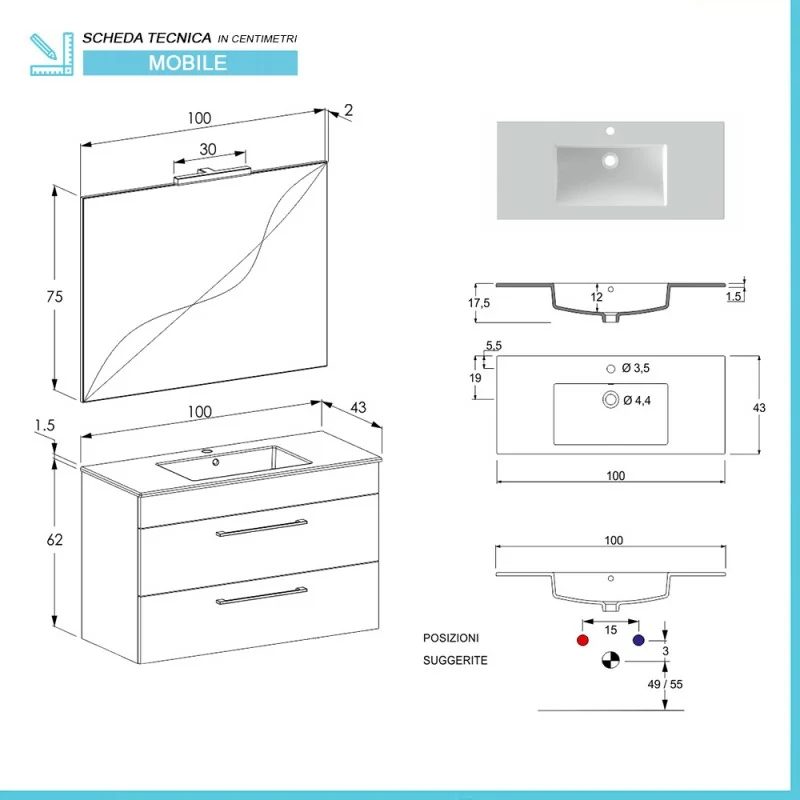 SCHEDA TECNICA IN CENTIMETRI
MOBILE

100
2
30
75
100
43
1,5
62

17,5
12
1,5
5,5
19
Ø 3,5
Ø 4,4
43
100

100
POSIZIONI
SUGGERITE
15
3
49 / 55