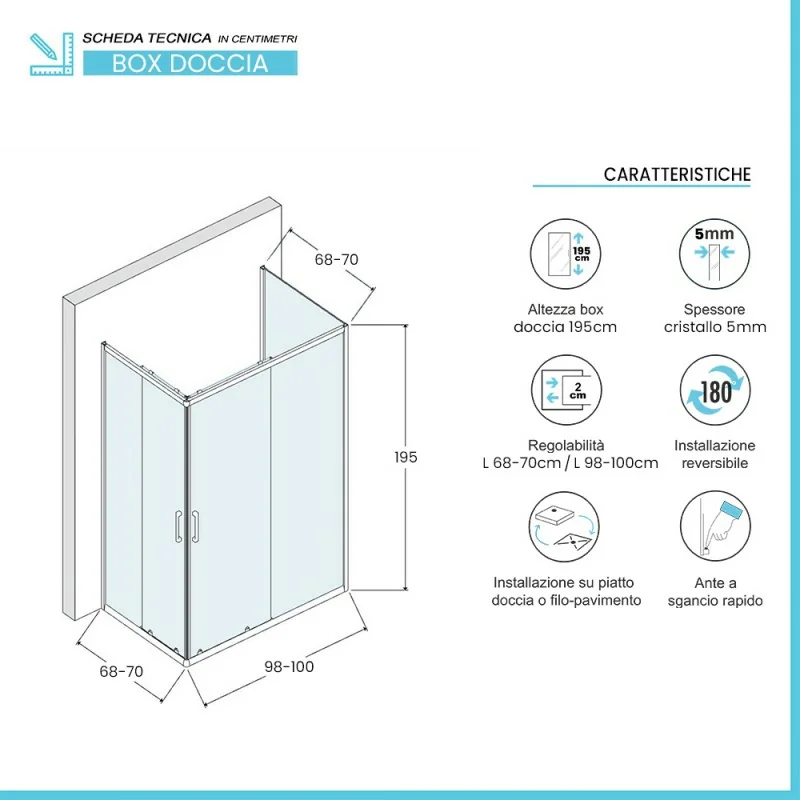 SCHEDA TECNICA IN CENTIMETRI
BOX DOCCIA

68-70

195

68-70

98-100

CARATTERISTICHE

195 cm

Altezza box doccia 195cm

5mm

Spessore cristallo 5mm

2 cm

Regolabilità L 68-70cm / L 98-100cm

180

Installazione reversibile

Installazione su piatto doccia o filo-pavimento

Ante a sgancio rapido