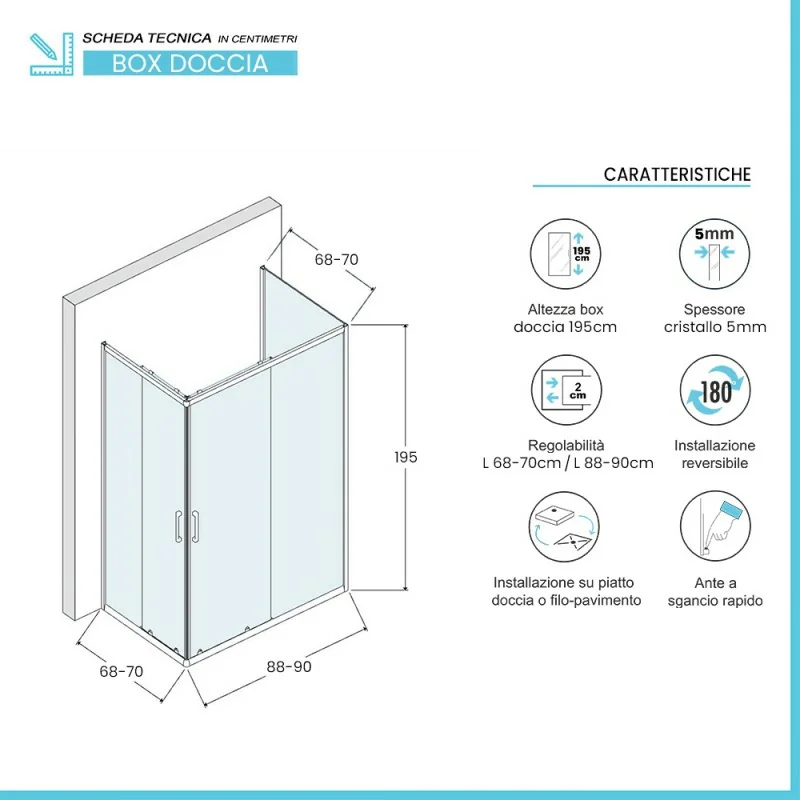 SCHEDA TECNICA IN CENTIMETRI
BOX DOCCIA

68-70

195

68-70

88-90

CARATTERISTICHE

195 cm

Altezza box doccia 195cm

5mm

Spessore cristallo 5mm

2 cm

Regolabilità L 68-70cm / L 88-90cm

180

Installazione reversibile

Installazione su piatto doccia o filo-pavimento

Ante a sgancio rapido