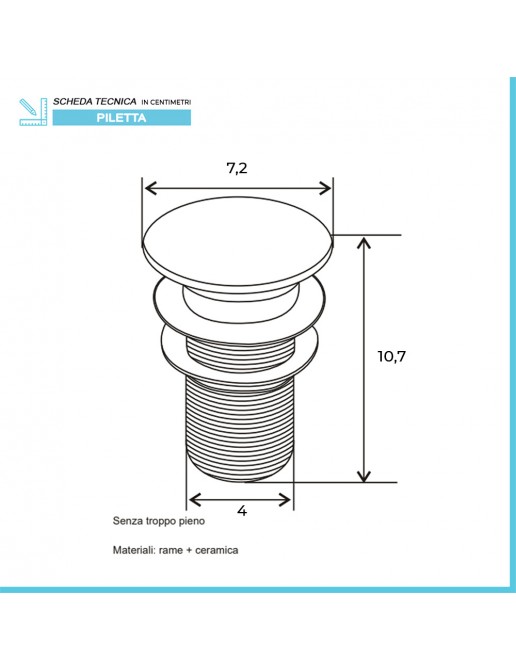 SCHEDA TECNICA IN CENTIMETRI
PILETTA

7,2

10,7

4

Senza troppo pieno

Materiali: rame + ceramica