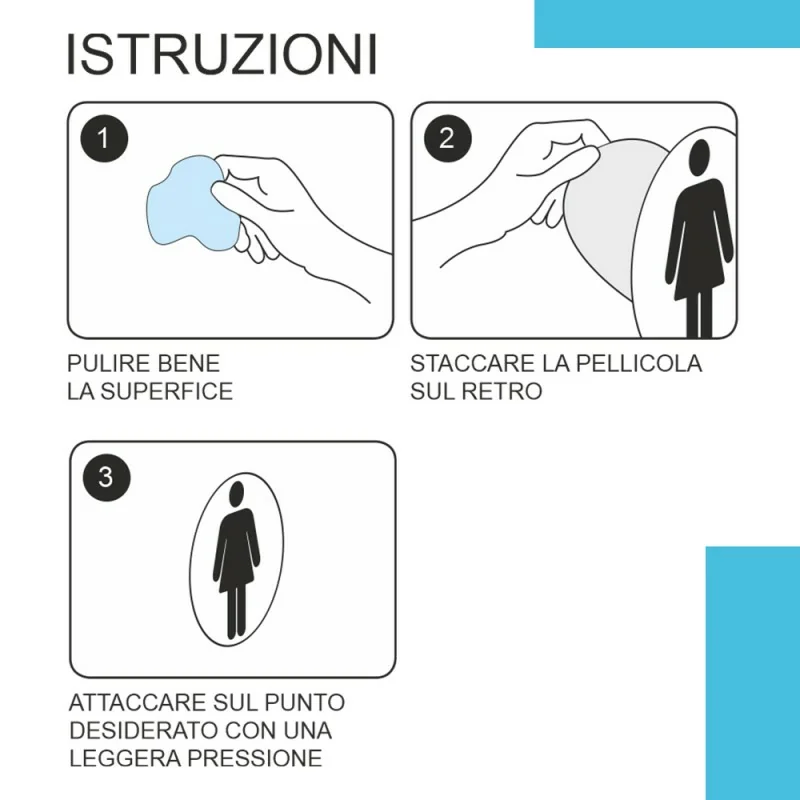 ISTRUZIONI

1

PULIRE BENE
LA SUPERFICE

2

STACCARE LA PELLICOLA
SUL RETRO

3

ATTACCARE SUL PUNTO
DESIDERATO CON UNA
LEGGERA PRESSIONE