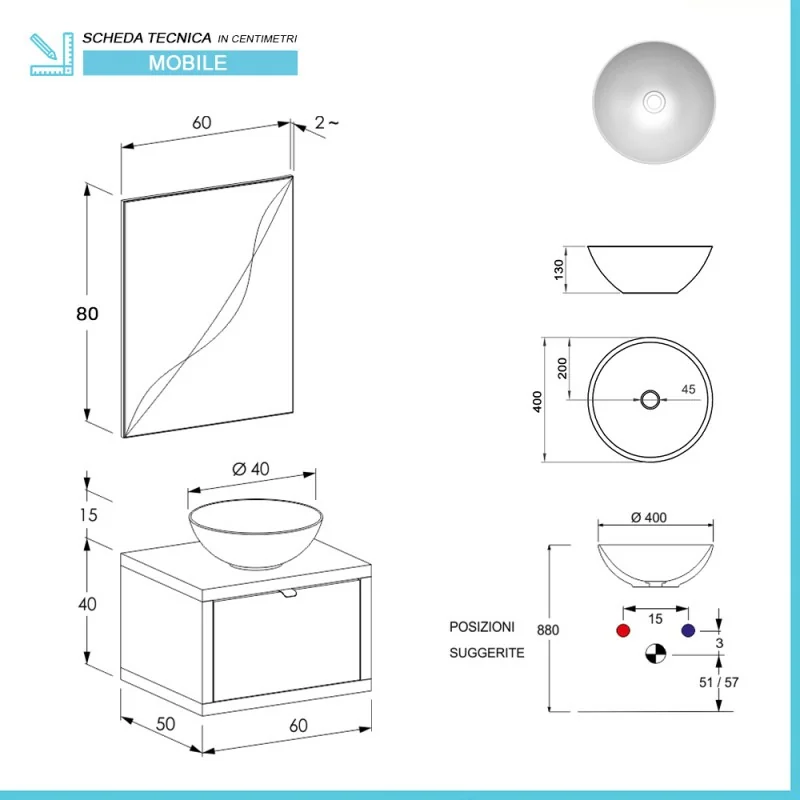 SCHEDA TECNICA IN CENTIMETRI
MOBILE

60
2 ~
80

Ø 40
15
40
50
60

130
200
400
45

Ø 400
POSIZIONI
SUGGERITE
880
15
3
51 / 57