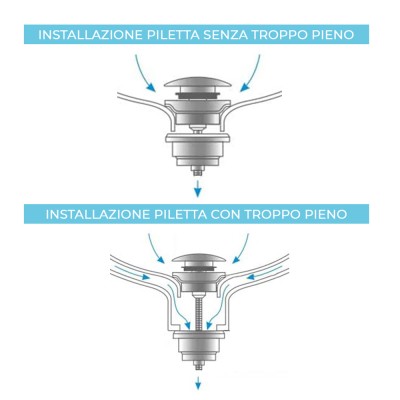 INSTALLAZIONE PILETTA SENZA TROPPO PIENO

INSTALLAZIONE PILETTA CON TROPPO PIENO