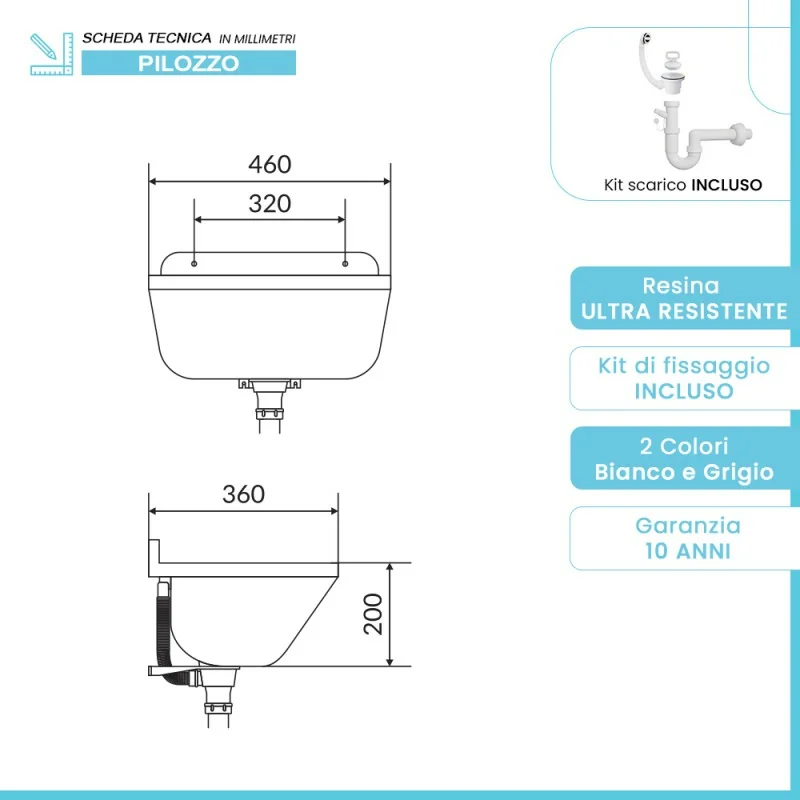 SCHEDA TECNICA IN MILLIMETRI
PILOZZO

460
320

360
200

Kit scarico INCLUSO

Resina
ULTRA RESISTENTE

Kit di fissaggio
INCLUSO

2 Colori
Bianco e Grigio

Garanzia
10 ANNI