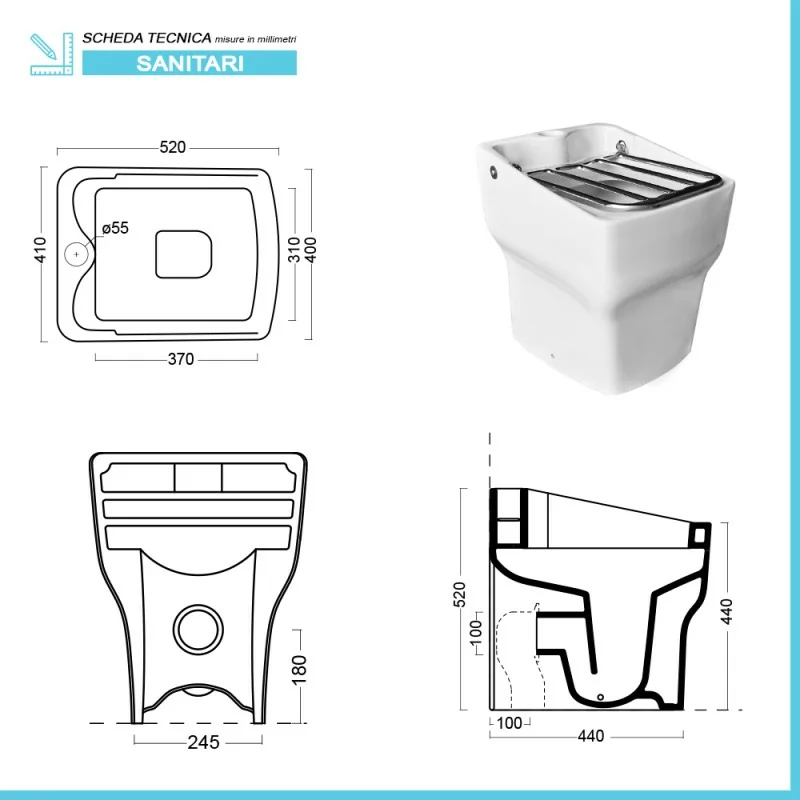 SCHEDA TECNICA misure in millimetri
SANITARI

520
410
ø55
310
400
370

180
245

520
100
440
100
440