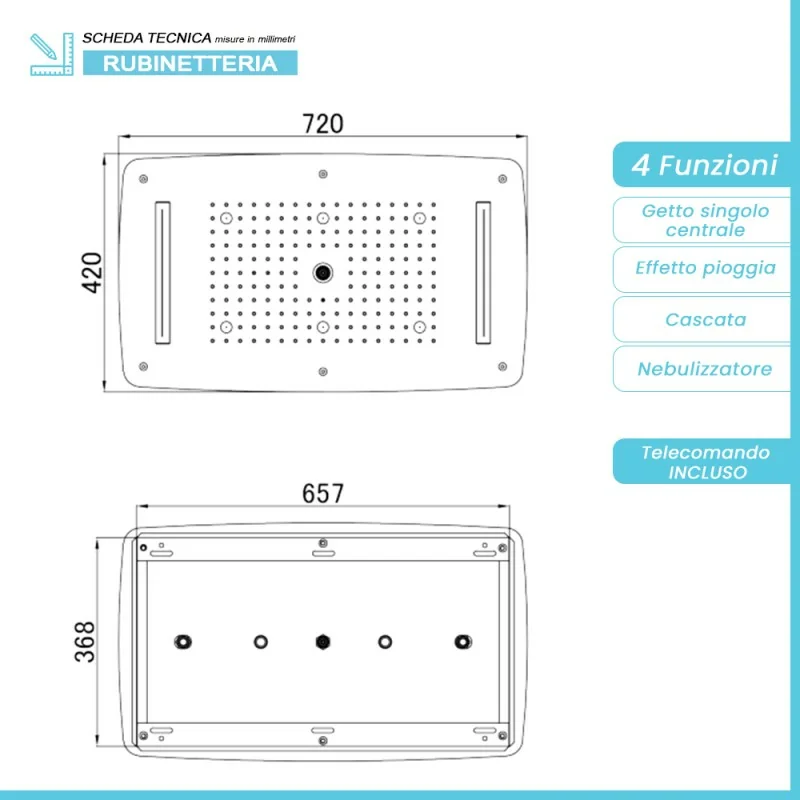 SCHEDA TECNICA misure in millimetri
RUBINETTERIA

720

420

4 Funzioni

Getto singolo centrale

Effetto pioggia

Cascata

Nebulizzatore

Telecomando INCLUSO

657

368