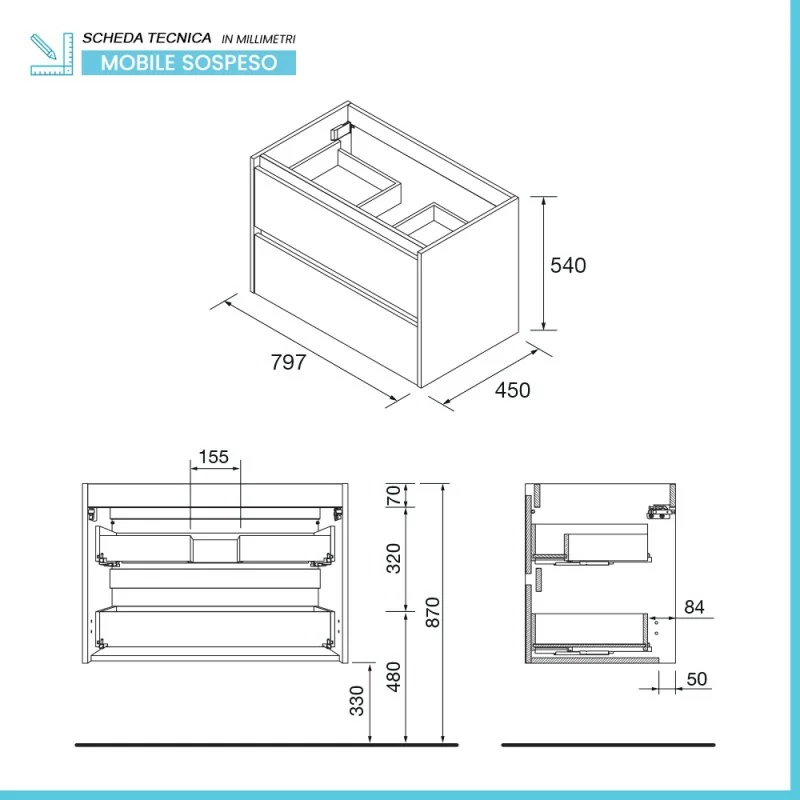 SCHEDA TECNICA IN MILLIMETRI
MOBILE SOSPESO

540
797
450

155
70
320
870
480
330

84
50