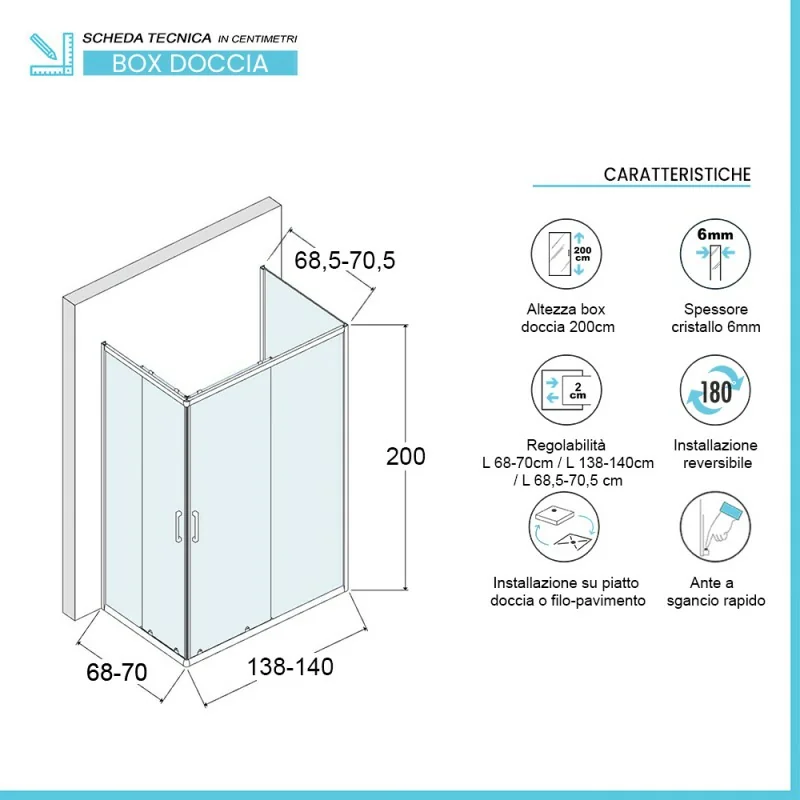 SCHEDA TECNICA IN CENTIMETRI
BOX DOCCIA

68,5-70,5

200

68-70

138-140

CARATTERISTICHE

200 cm

Altezza box doccia 200cm

6mm

Spessore cristallo 6mm

2 cm

Regolabilità L 68-70cm / L 138-140cm / L 68,5-70,5 cm

180

Installazione reversibile

Installazione su piatto doccia o filo-pavimento

Ante a sgancio rapido