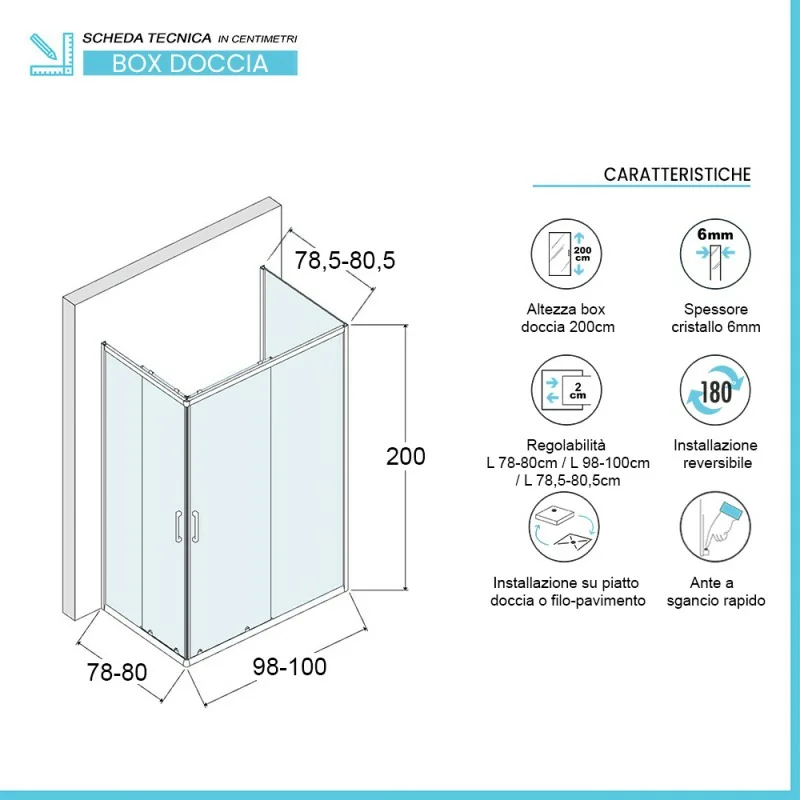 SCHEDA TECNICA IN CENTIMETRI
BOX DOCCIA

78,5-80,5

200

78-80

98-100

CARATTERISTICHE

200 cm

Altezza box doccia 200cm

6mm

Spessore cristallo 6mm

2 cm

Regolabilità L 78-80cm / L 98-100cm / L 78,5-80,5cm

180

Installazione reversibile

Installazione su piatto doccia o filo-pavimento

Ante a sgancio rapido