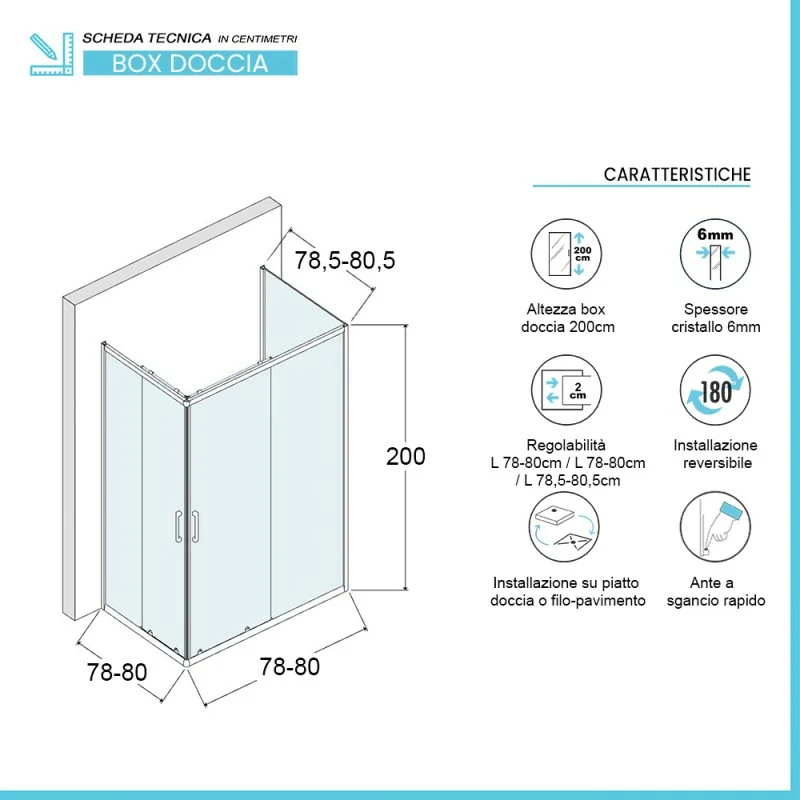 SCHEDA TECNICA IN CENTIMETRI
BOX DOCCIA

78,5-80,5
200
78-80
78-80

CARATTERISTICHE

200 cm
Altezza box doccia 200cm

6mm
Spessore cristallo 6mm

2 cm
Regolabilità L 78-80cm / L 78-80cm / L 78,5-80,5cm

180
Installazione reversibile

Installazione su piatto doccia o filo-pavimento

Ante a sgancio rapido