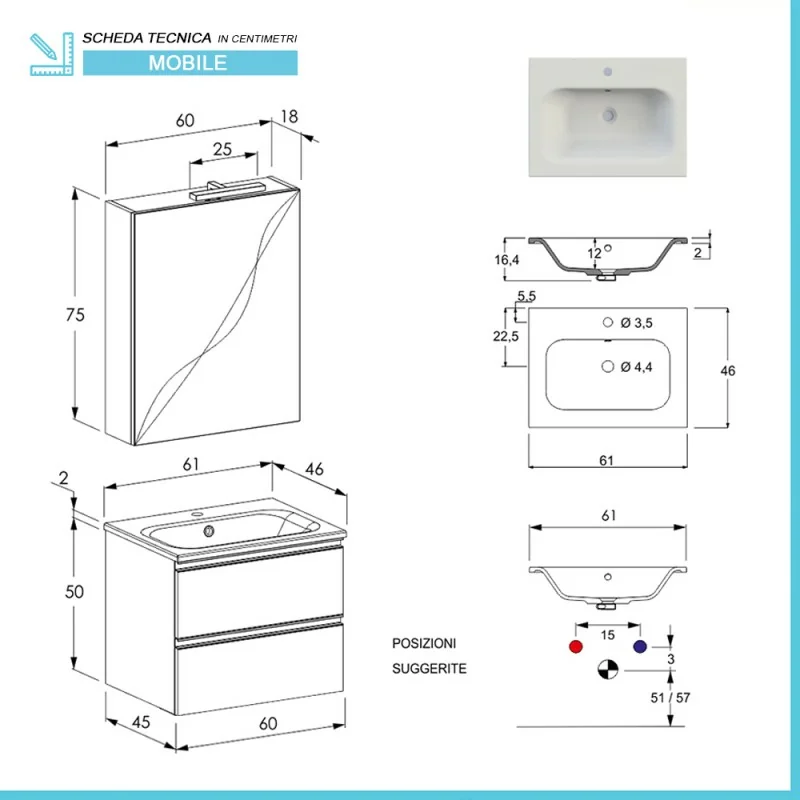 SCHEDA TECNICA IN CENTIMETRI
MOBILE

60
18
25
75

61
46
2
50
45
60

16,4
12
2
5,5
22,5
Ø 3,5
Ø 4,4
46
61

61
POSIZIONI
SUGGERITE
15
3
51 / 57