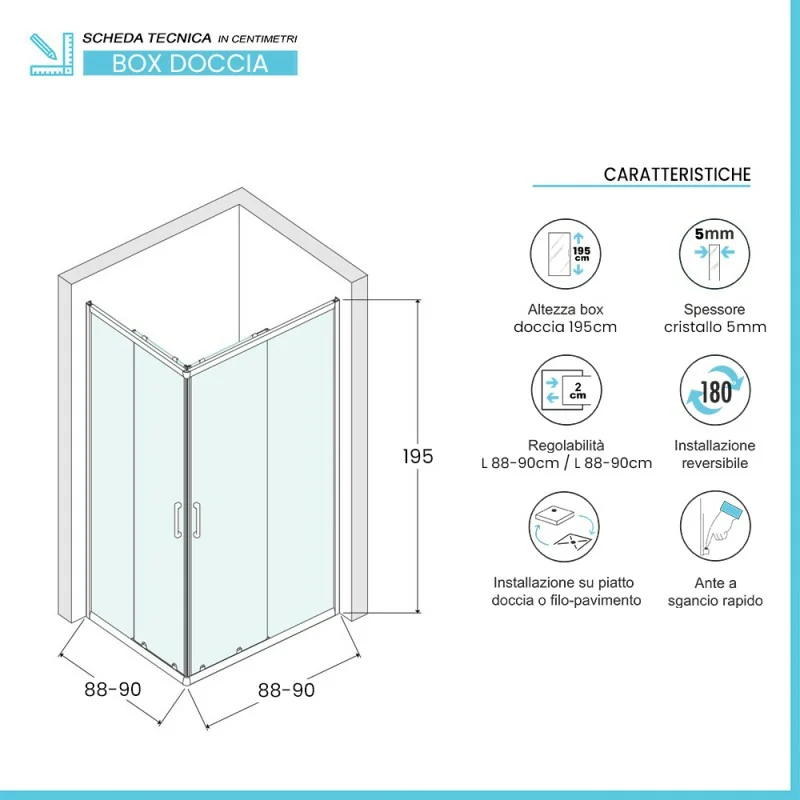 SCHEDA TECNICA IN CENTIMETRI
BOX DOCCIA

195

88-90

88-90

CARATTERISTICHE

195 cm

Altezza box doccia 195cm

5mm

Spessore cristallo 5mm

2 cm

Regolabilità L 88-90cm / L 88-90cm

180

Installazione reversibile

Installazione su piatto doccia o filo-pavimento

Ante a sgancio rapido