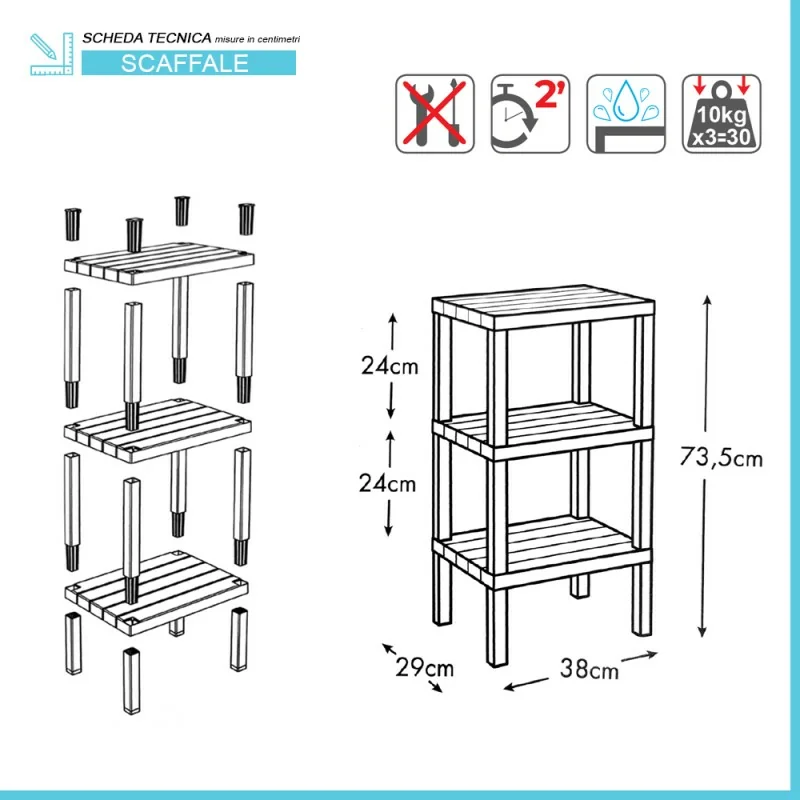 SCHEDA TECNICA misure in centimetri
SCAFFALE

2'

10kg x3=30

24cm
24cm
73,5cm
29cm
38cm