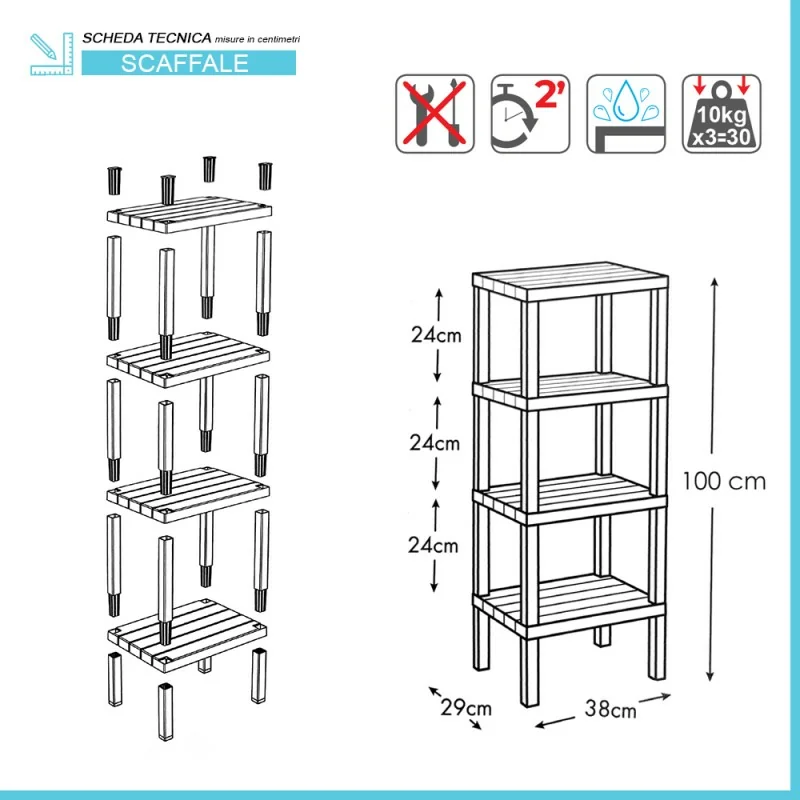 SCHEDA TECNICA misure in centimetri

SCAFFALE

2'

10kg x3=30

24cm

24cm

24cm

100 cm

29cm

38cm