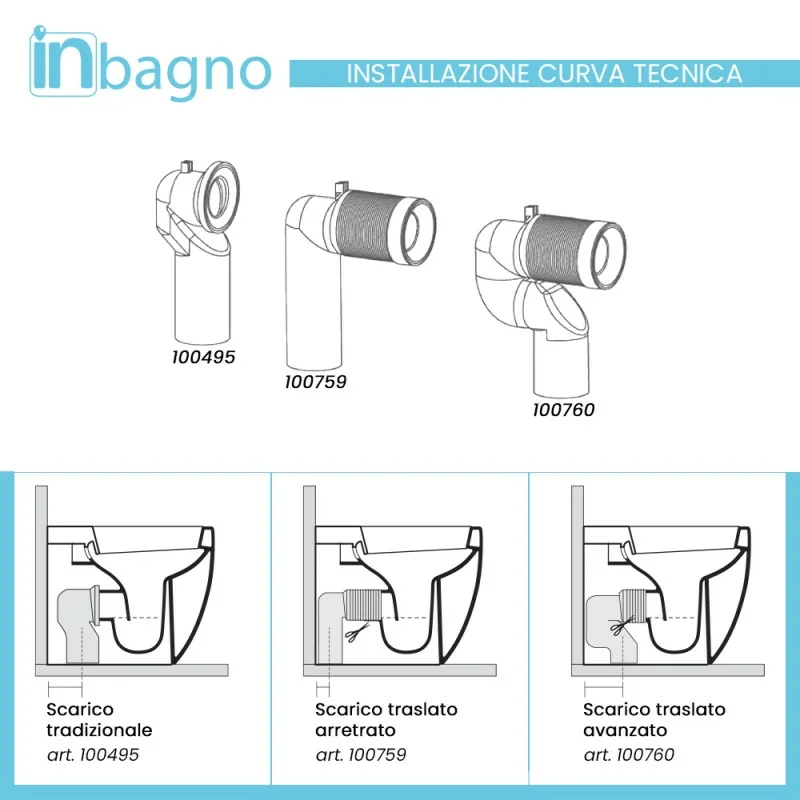 inbagno

INSTALLAZIONE CURVA TECNICA

100495

100759

100760

Scarico tradizionale
art. 100495

Scarico traslato arretrato
art. 100759

Scarico traslato avanzato
art. 100760