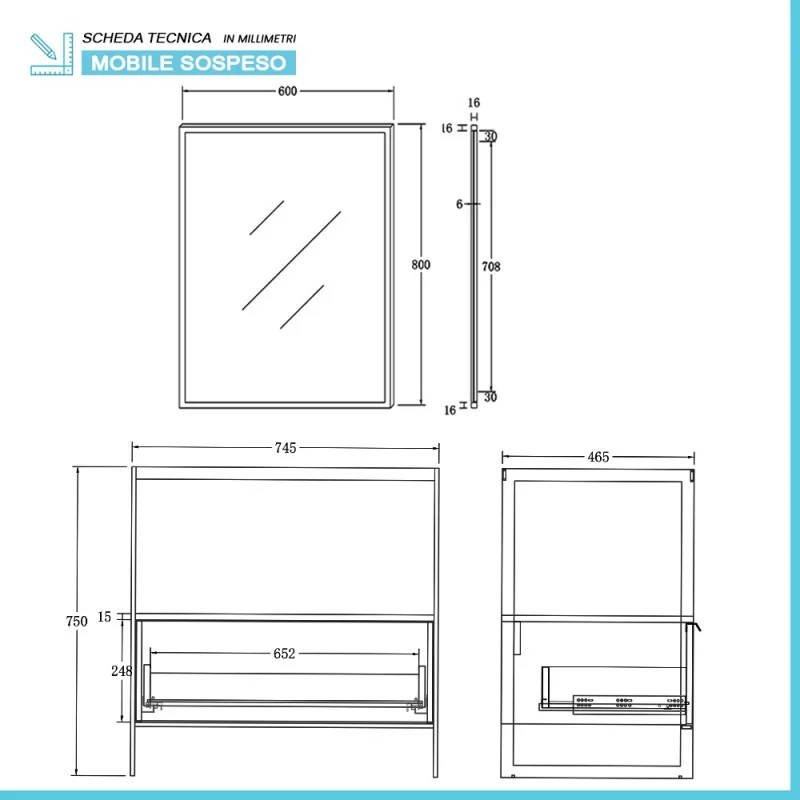 SCHEDA TECNICA IN MILLIMETRI
MOBILE SOSPESO

600
800
16
16
30
6
708
30
16

745
750
15
248
652

465