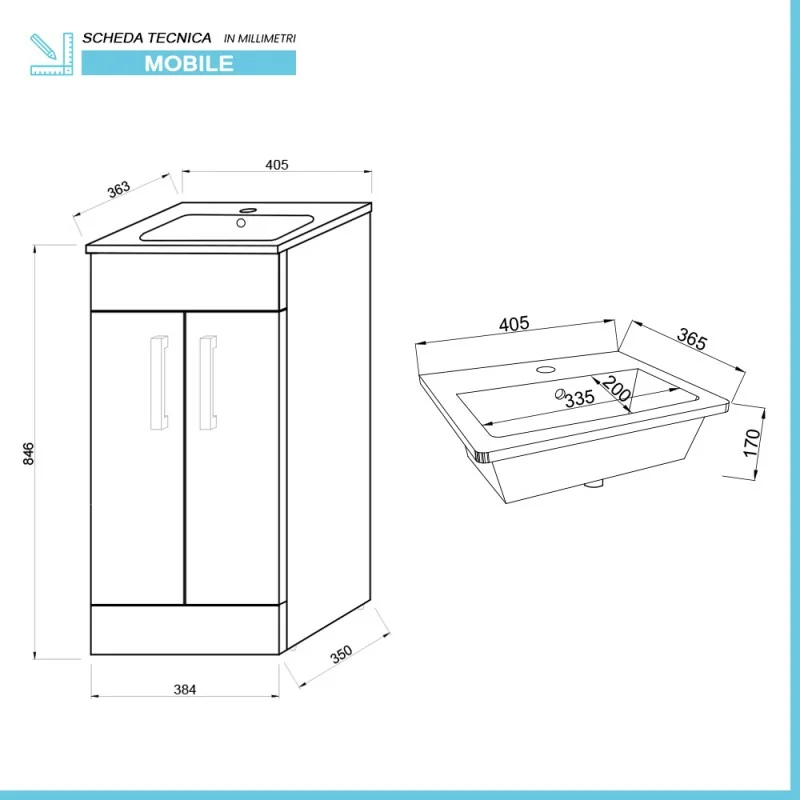 SCHEDA TECNICA IN MILLIMETRI
MOBILE

405
363
846
384
350

405
365
335
200
170