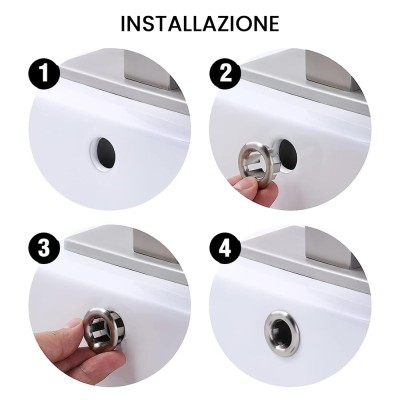 INSTALLAZIONE

1

2

3

4