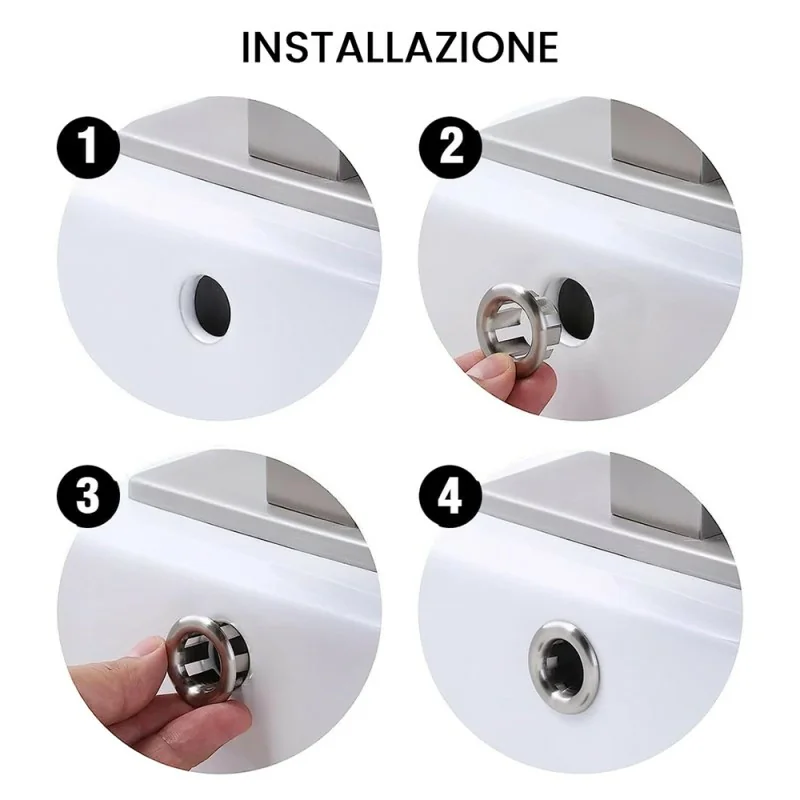 INSTALLAZIONE

1

2

3

4