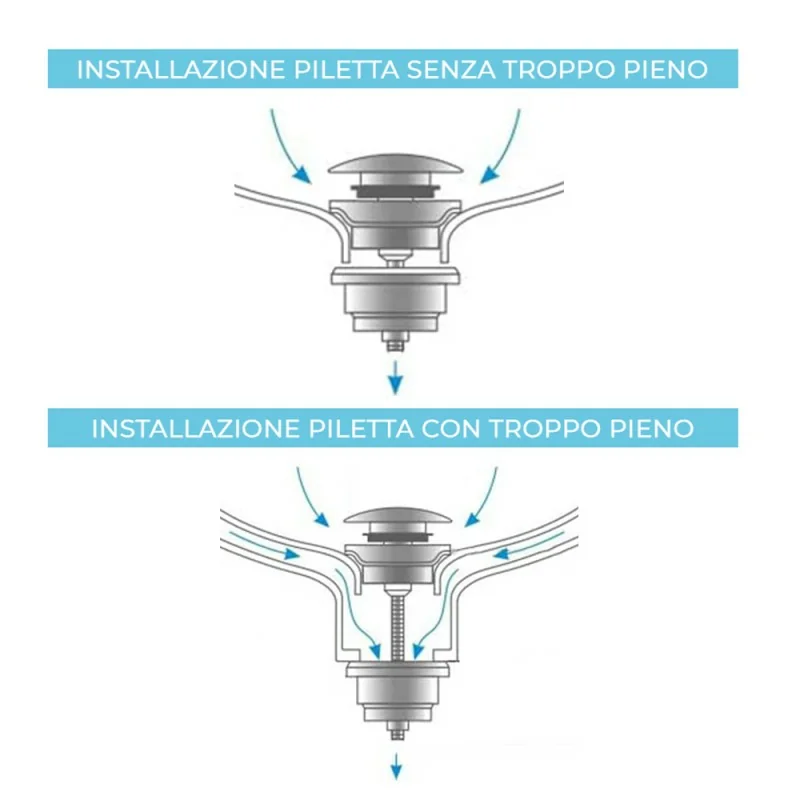 INSTALLAZIONE PILETTA SENZA TROPPO PIENO

INSTALLAZIONE PILETTA CON TROPPO PIENO