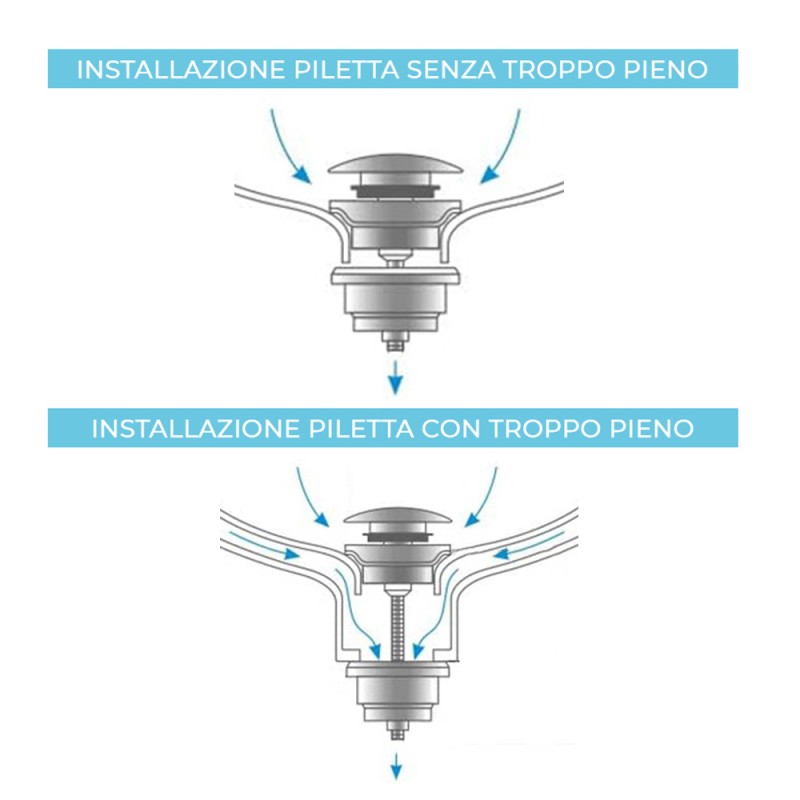 INSTALLAZIONE PILETTA SENZA TROPPO PIENO

INSTALLAZIONE PILETTA CON TROPPO PIENO