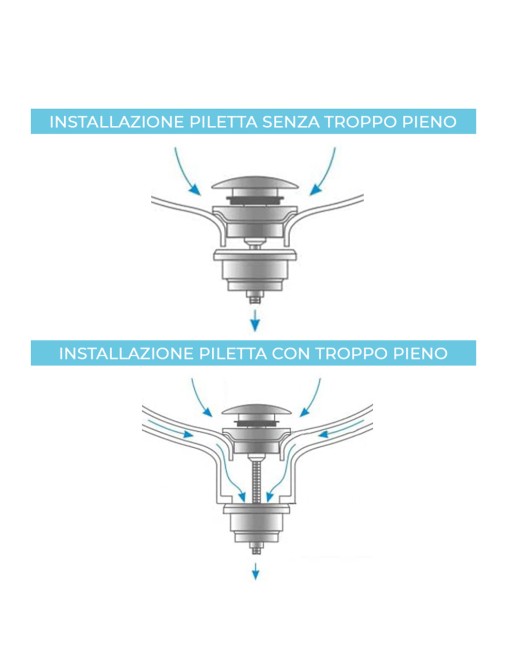 INSTALLAZIONE PILETTA SENZA TROPPO PIENO

INSTALLAZIONE PILETTA CON TROPPO PIENO